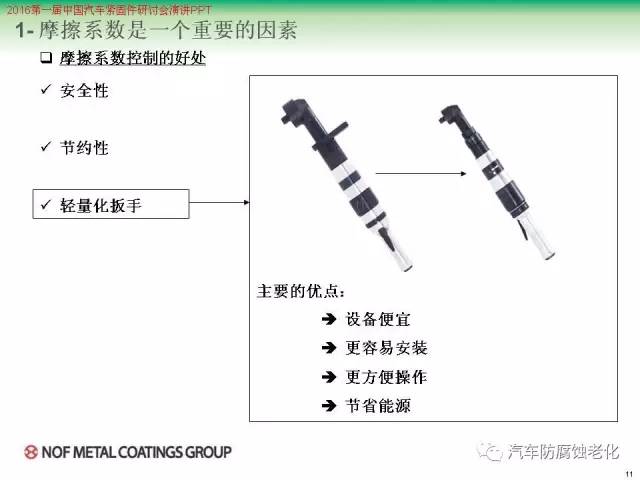 2016第一届中国汽车紧固件研讨会演讲PPT

1- 摩擦系数是一个重要的因素

❑ 摩擦系数控制的好处

✓ 安全性

✓ 节约性

✓ 轻量化扳手

主要的优点：

➔ 设备便宜

➔ 更容易安装

➔ 更方便操作

➔ 节省能源

NOF METAL COATINGS GROUP

汽车防腐蚀老化

11